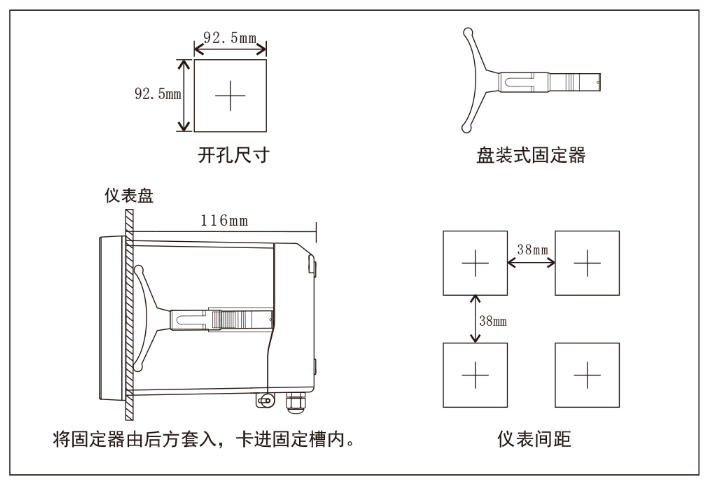 92.5mm

92.5mm

开孔尺寸

盘装式固定器

仪表盘

116mm

将固定器由后方套入，卡进固定槽内。

38mm

38mm

仪表间距