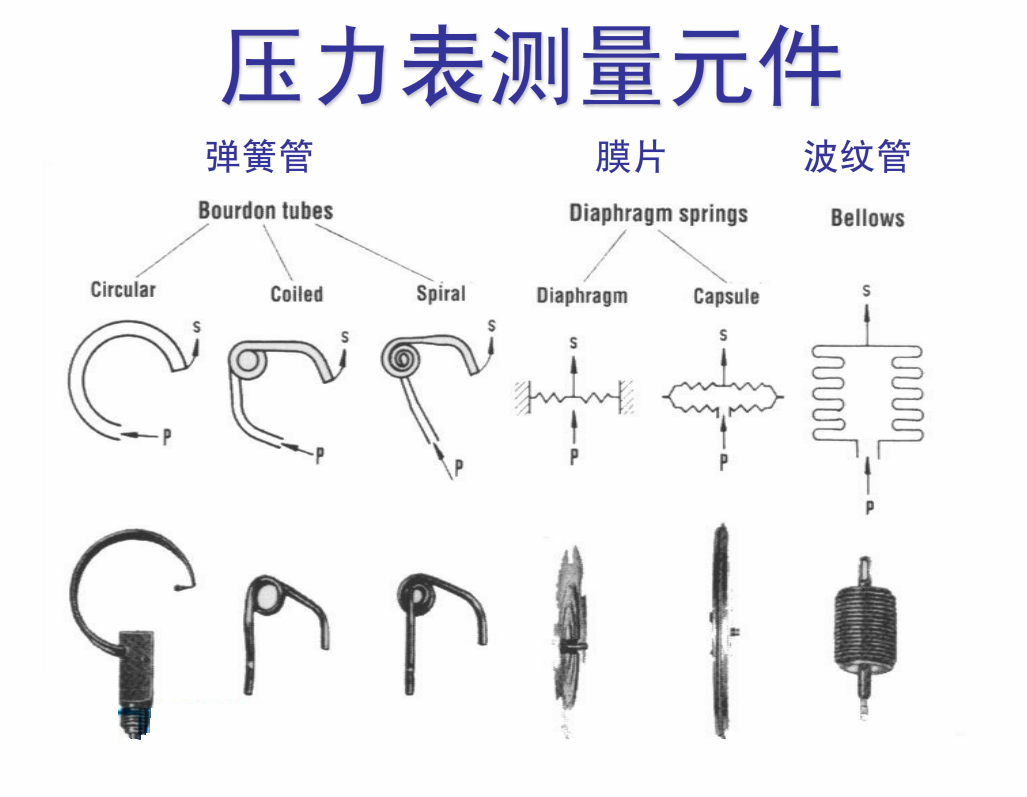 压力表测量元件

弹簧管

膜片

波纹管

Bourdon tubes

Diaphragm springs

Bellows

Circular

Coiled

Spiral

Diaphragm

Capsule

S

P

S

P

S

P

S

P

S

P

S

P