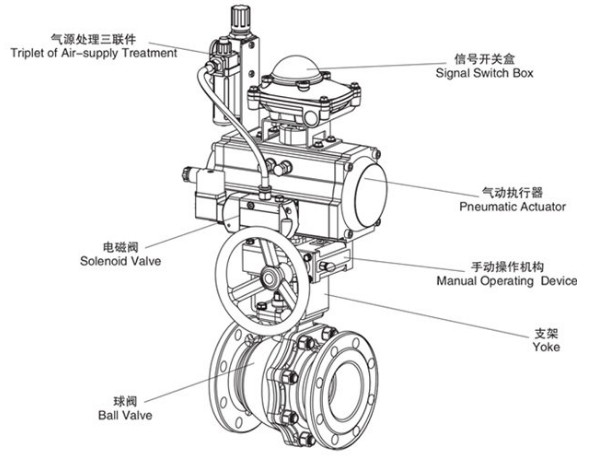 气源处理三联件
Triplet of Air-supply Treatment

信号开关盒
Signal Switch Box

气动执行器
Pneumatic Actuator

电磁阀
Solenoid Valve

手动操作机构
Manual Operating Device

支架
Yoke

球阀
Ball Valve