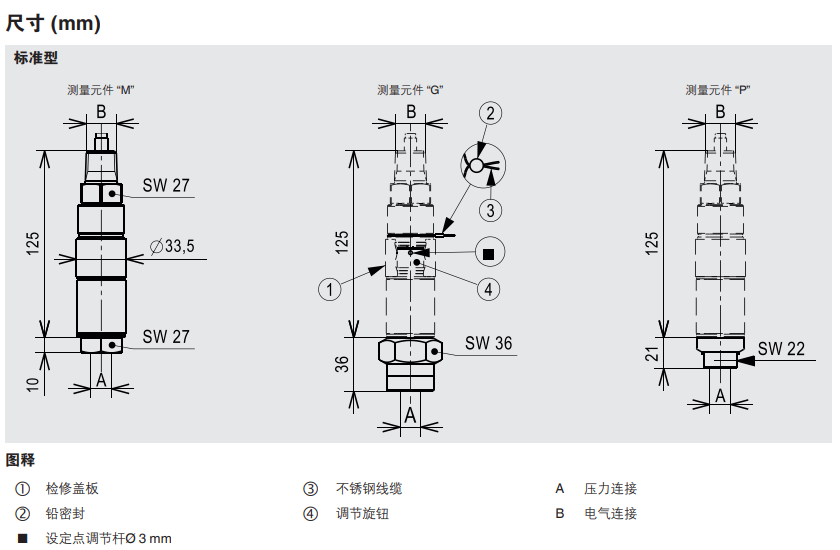 尺寸 (mm)

标准型

测量元件 “M”

B

SW 27

125

∅33,5

SW 27

10

A

测量元件 “G”

B

2

3

125

■

1

4

SW 36

36

A

测量元件 “P”

B

125

21

SW 22

A

图释

① 检修盖板

② 铅密封

■ 设定点调节杆Ø 3 mm

③ 不锈钢线缆

④ 调节旋钮

A 压力连接

B 电气连接