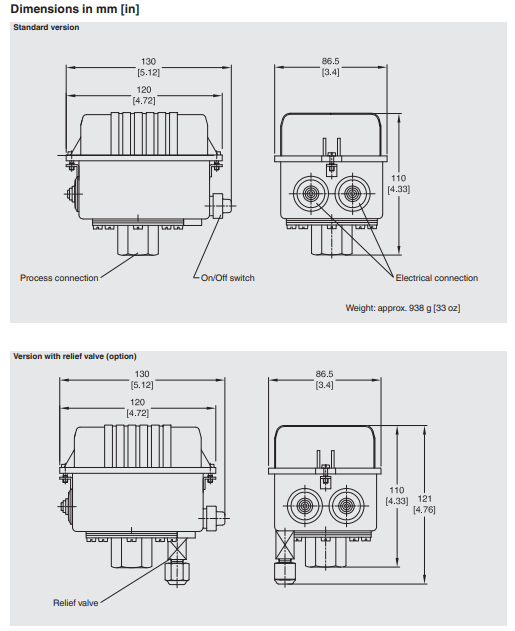 Dimensions in mm [in]

Standard version

130
[5.12]

120
[4.72]

86.5
[3.4]

110
[4.33]

Process connection

On/Off switch

Electrical connection

Weight: approx. 938 g [33 oz]

Version with relief valve (option)

130
[5.12]

120
[4.72]

86.5
[3.4]

110
[4.33]

121
[4.76]

Relief valve