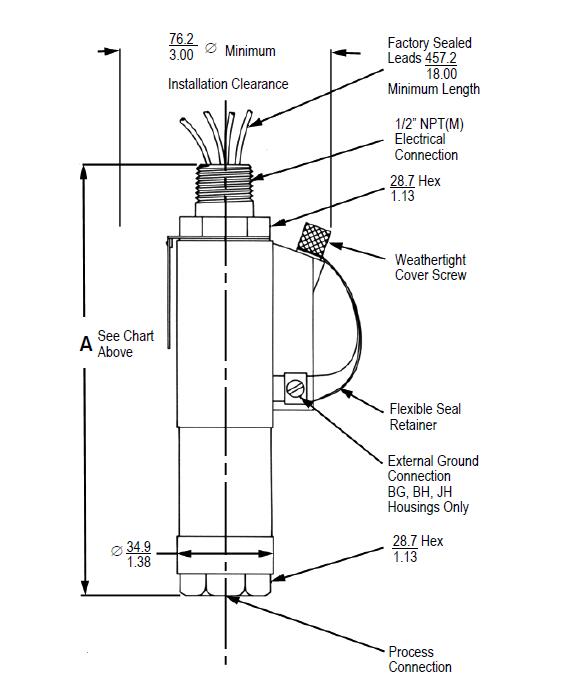 $\frac{76.2}{3.00}$ ∅ Minimum

Installation Clearance

Factory Sealed Leads $\frac{457.2}{18.00}$ Minimum Length

1/2" NPT(M) Electrical Connection

$\frac{28.7}{1.13}$ Hex

Weathertight Cover Screw

A See Chart Above

Flexible Seal Retainer

External Ground Connection BG, BH, JH Housings Only

∅ $\frac{34.9}{1.38}$

$\frac{28.7}{1.13}$ Hex

Process Connection